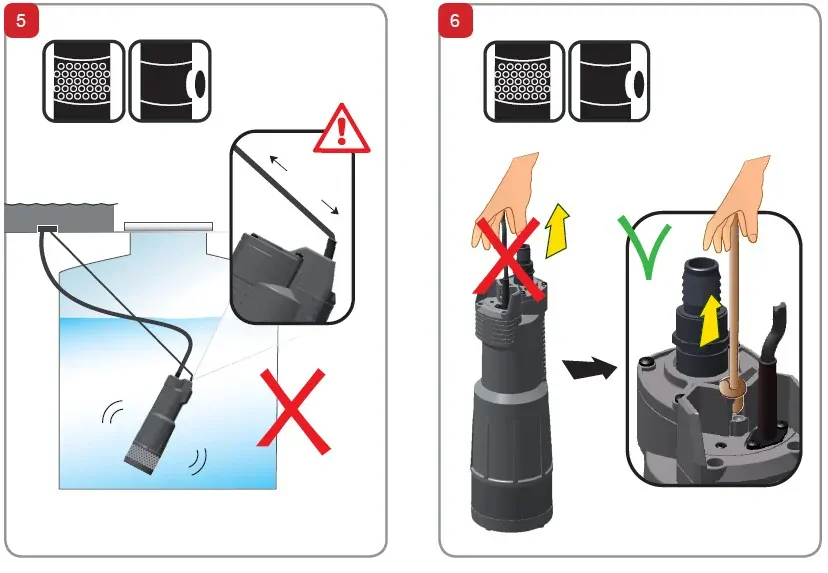 5

6